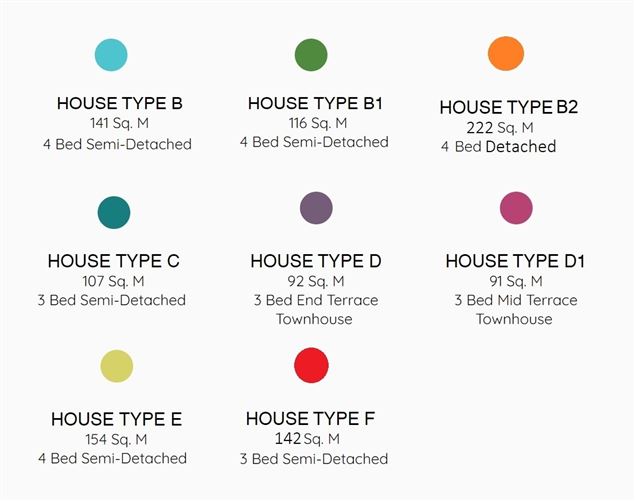 HOUSE TYPE B
141 Sq. M
4 Bed Semi-Detached

HOUSE TYPE B1
116 Sq. M
4 Bed Semi-Detached

HOUSE TYPE B2
222 Sq. M
4 Bed Detached

HOUSE TYPE C
107 Sq. M
3 Bed Semi-Detached

HOUSE TYPE D
92 Sq. M
3 Bed End Terrace
Townhouse

HOUSE TYPE D1
91 Sq. M
3 Bed Mid Terrace
Townhouse

HOUSE TYPE E
154 Sq. M
4 Bed Semi-Detached

HOUSE TYPE F
142 Sq. M
3 Bed Semi-Detached